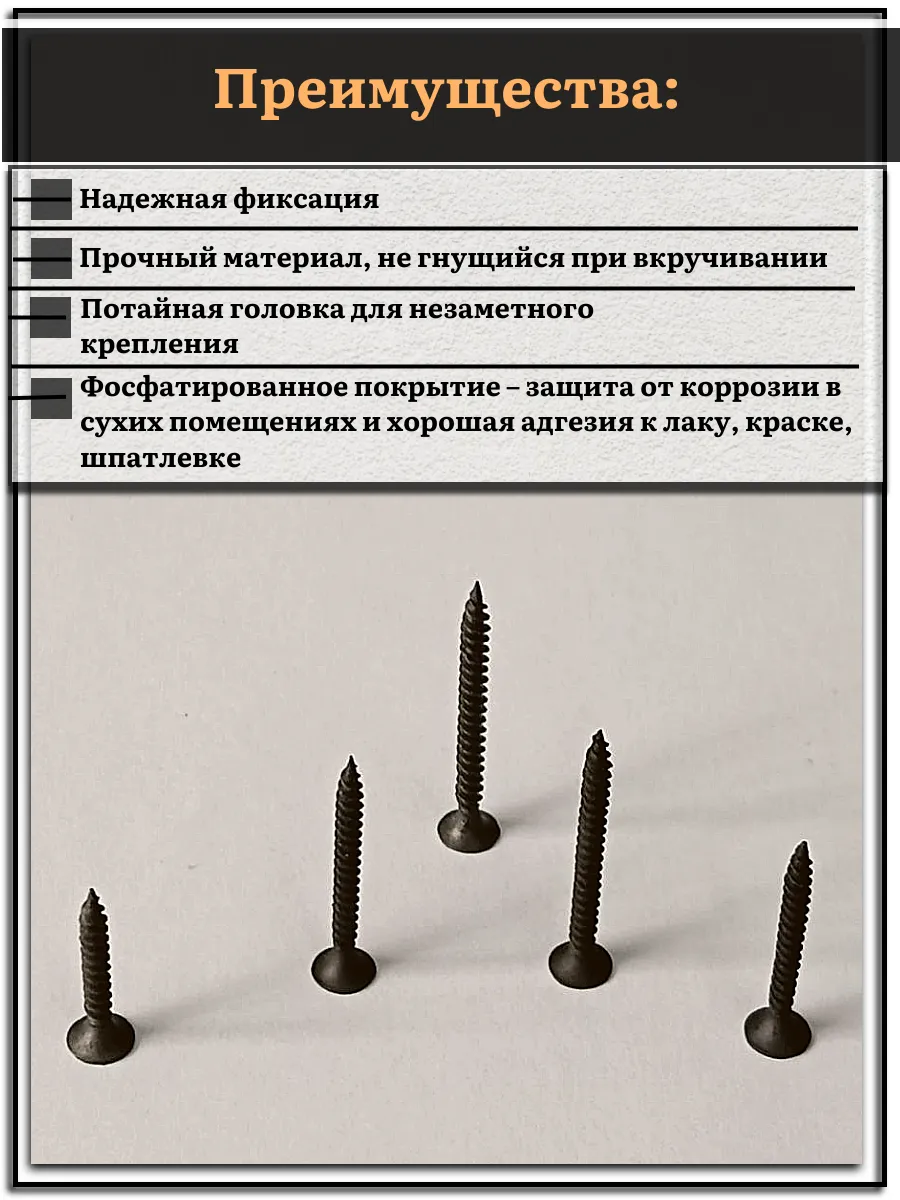 Преимущества:

Надежная фиксация

Прочный материал, не гнущийся при вкручивании

Потайная головка для незаметного крепления

Фосфатированное покрытие – защита от коррозии в сухих помещениях и хорошая адгезия к лаку, краске, шпатлевке