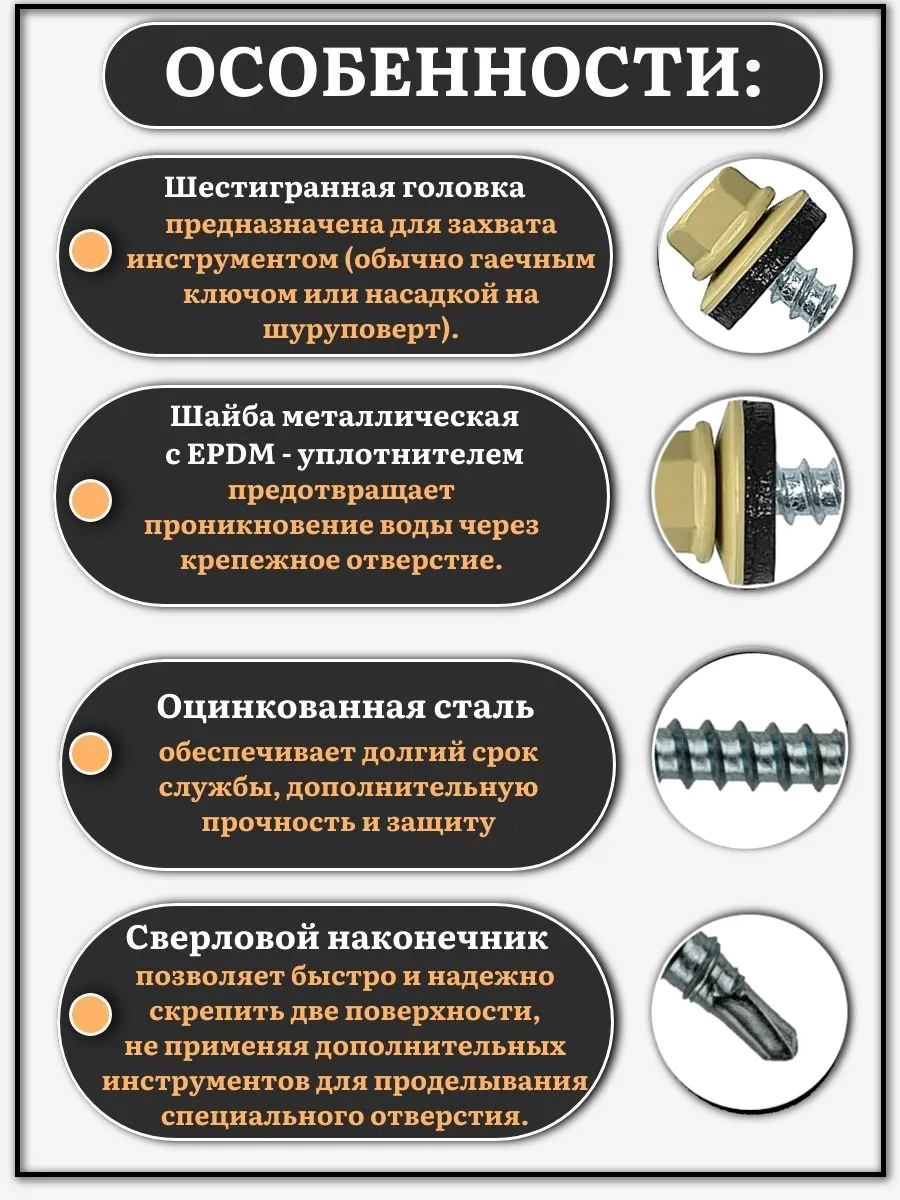 ОСОБЕННОСТИ:

Шестигранная головка предназначена для захвата инструментом (обычно гаечным ключом или насадкой на шуруповерт).

Шайба металлическая с EPDM - уплотнителем предотвращает проникновение воды через крепежное отверстие.

Оцинкованная сталь обеспечивает долгий срок службы, дополнительную прочность и защиту

Сверловой наконечник позволяет быстро и надежно скрепить две поверхности, не применяя дополнительных инструментов для проделывания специального отверстия.